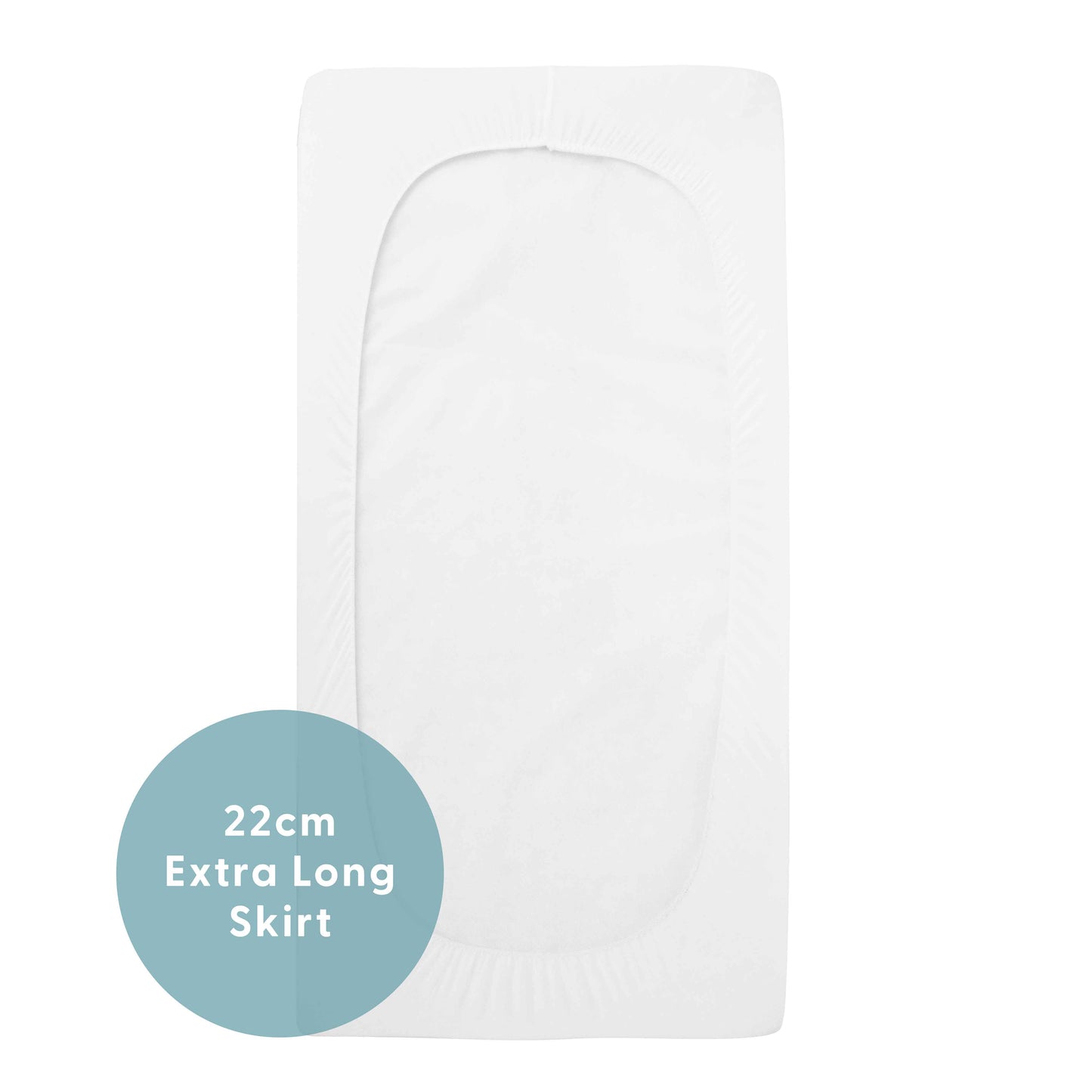 22cm
Extra Long
Skirt