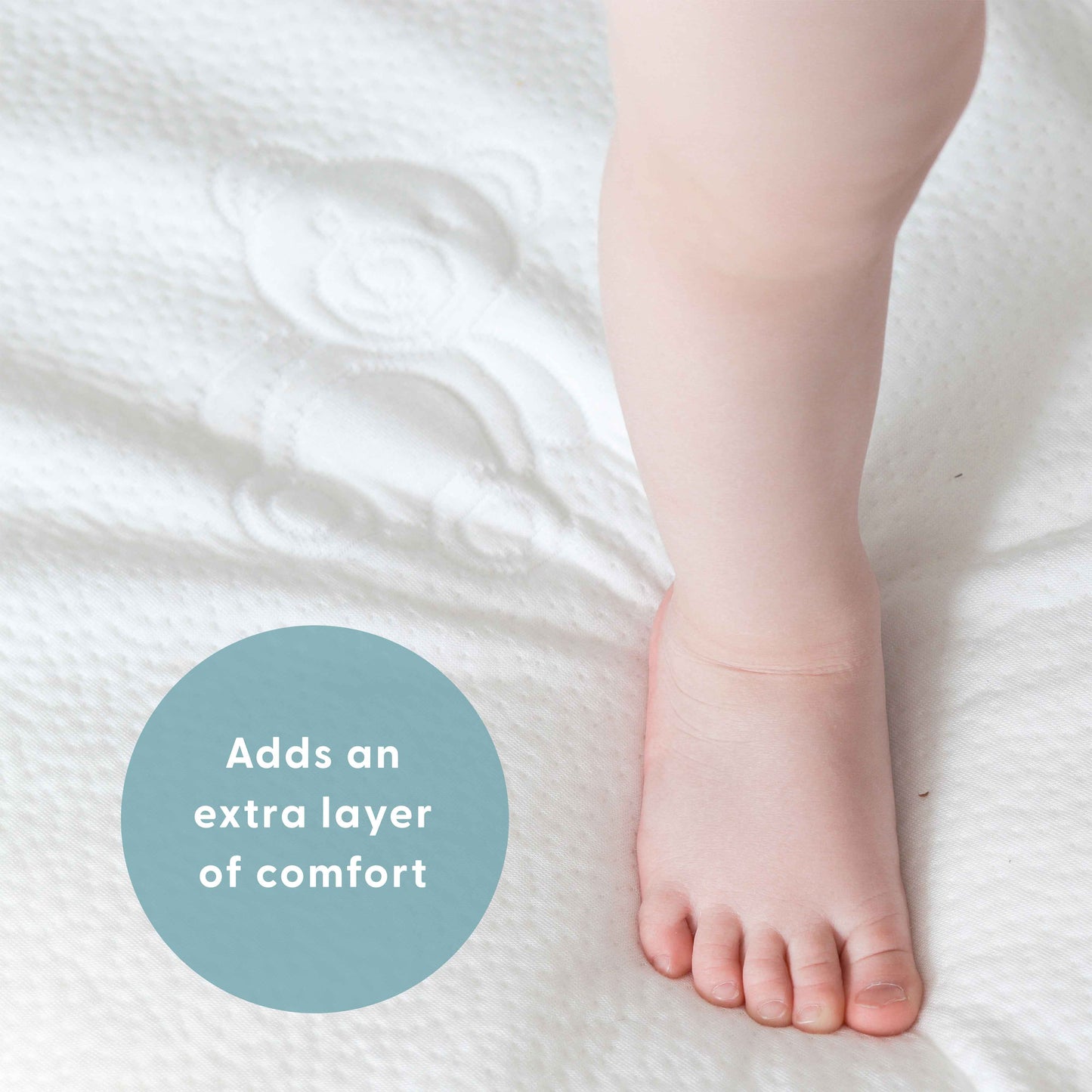 Adds an extra layer of comfort